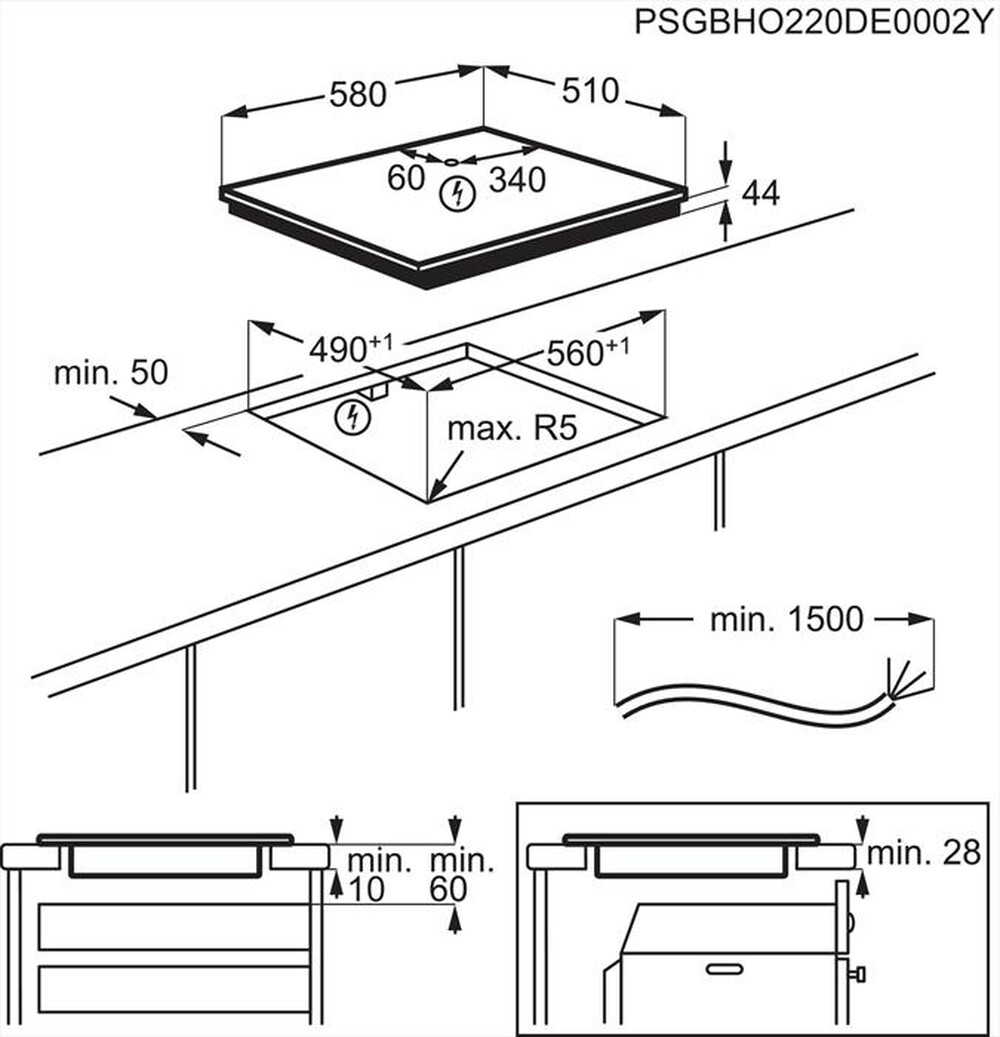 PSGBHO220DE0002Y

580

510

60

340

44

$490^{+1}$

$560^{+1}$

min. 50

max. R5

min. 1500

min.
10

min.
60

min. 28