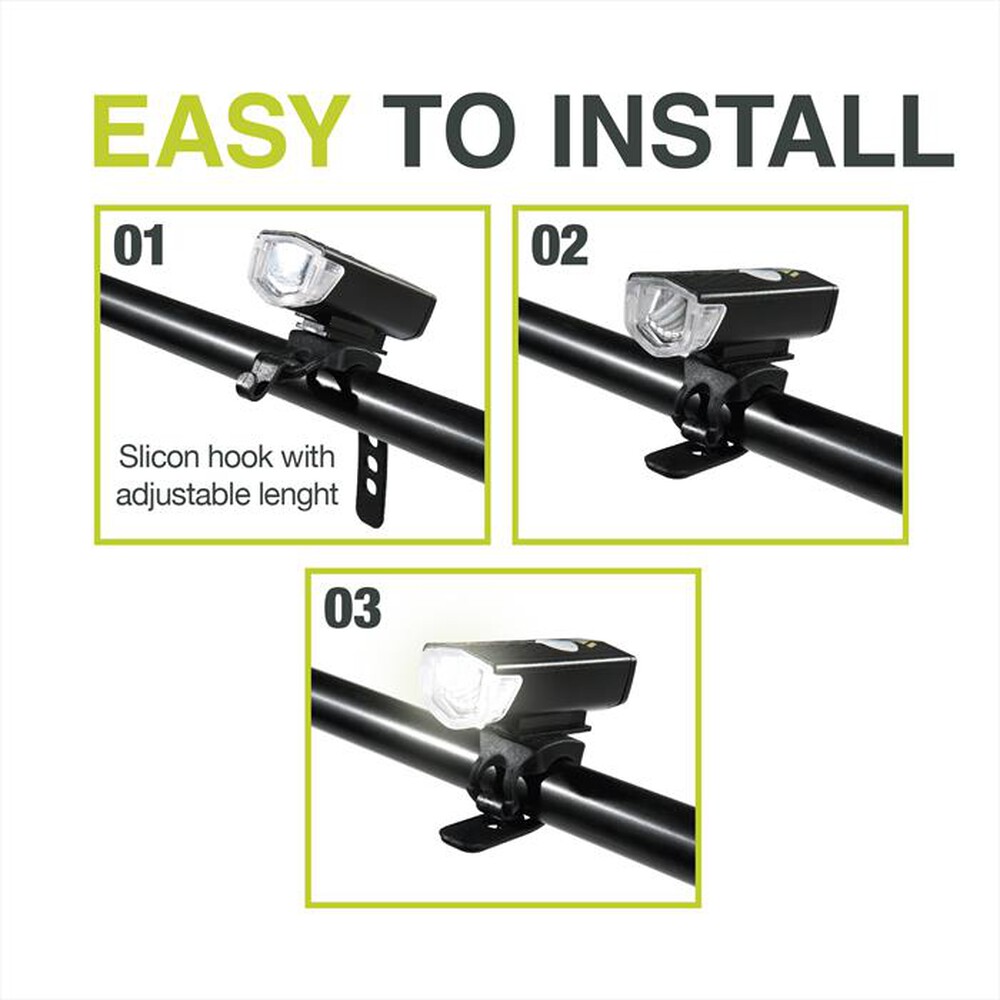 EASY TO INSTALL

01

Slicon hook with adjustable lenght

02

03