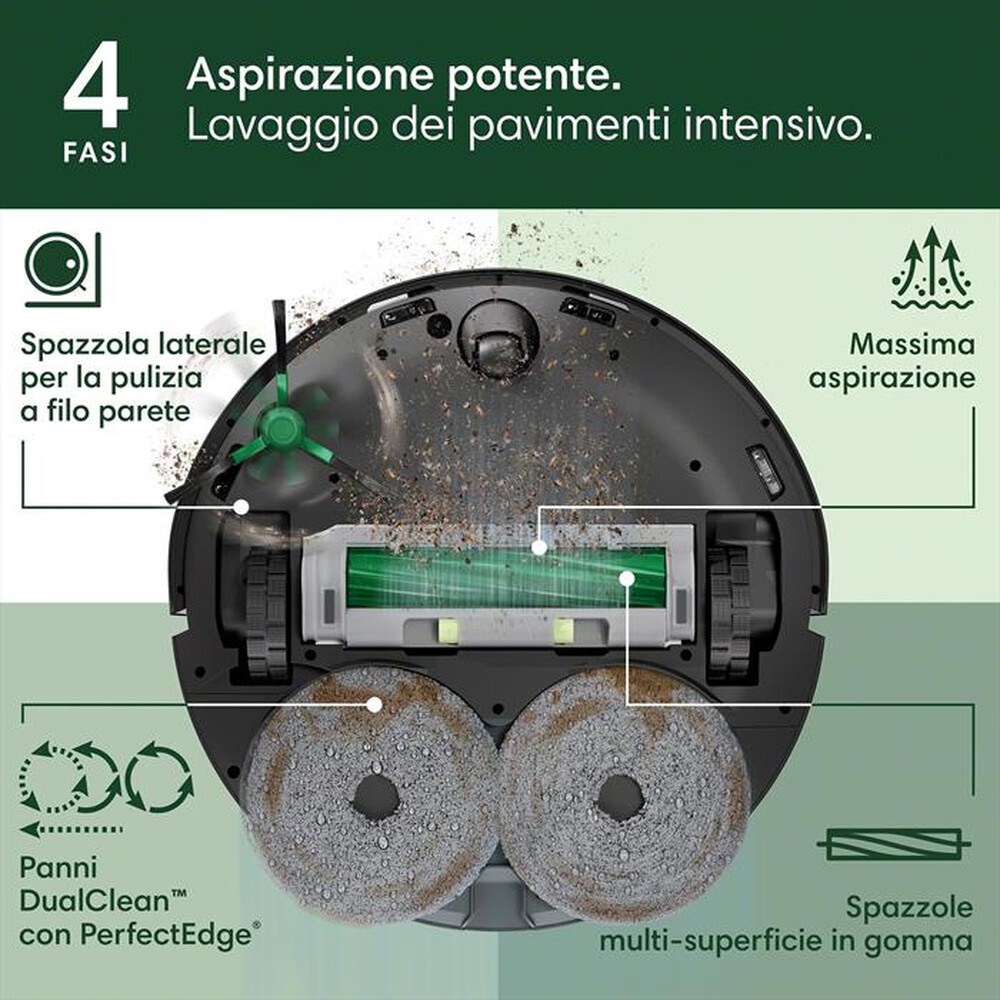 4
FASI

Aspirazione potente.
Lavaggio dei pavimenti intensivo.

Spazzola laterale per la pulizia a filo parete

Massima aspirazione

Panni DualClean™ con PerfectEdge®

Spazzole multi-superficie in gomma