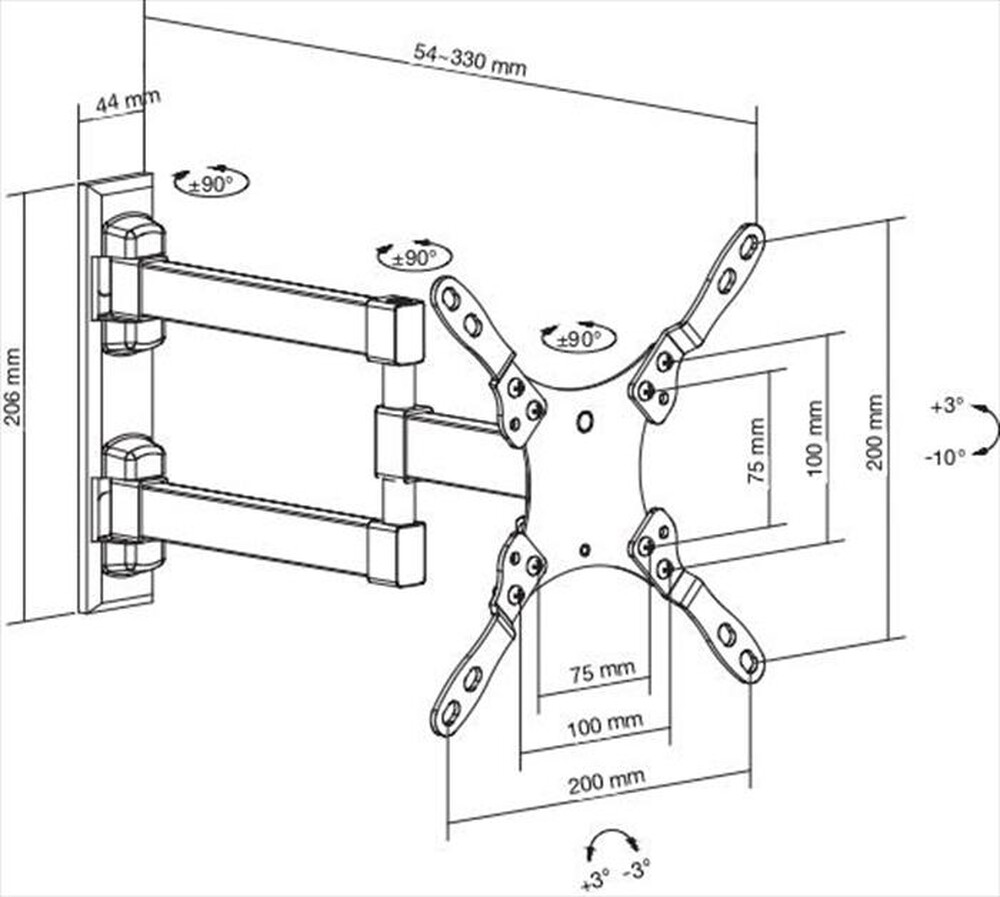 54~330 mm

44 mm

±90°

±90°

±90°

206 mm

75 mm

100 mm

200 mm

+3°

-10°

75 mm

100 mm

200 mm

+3° -3°