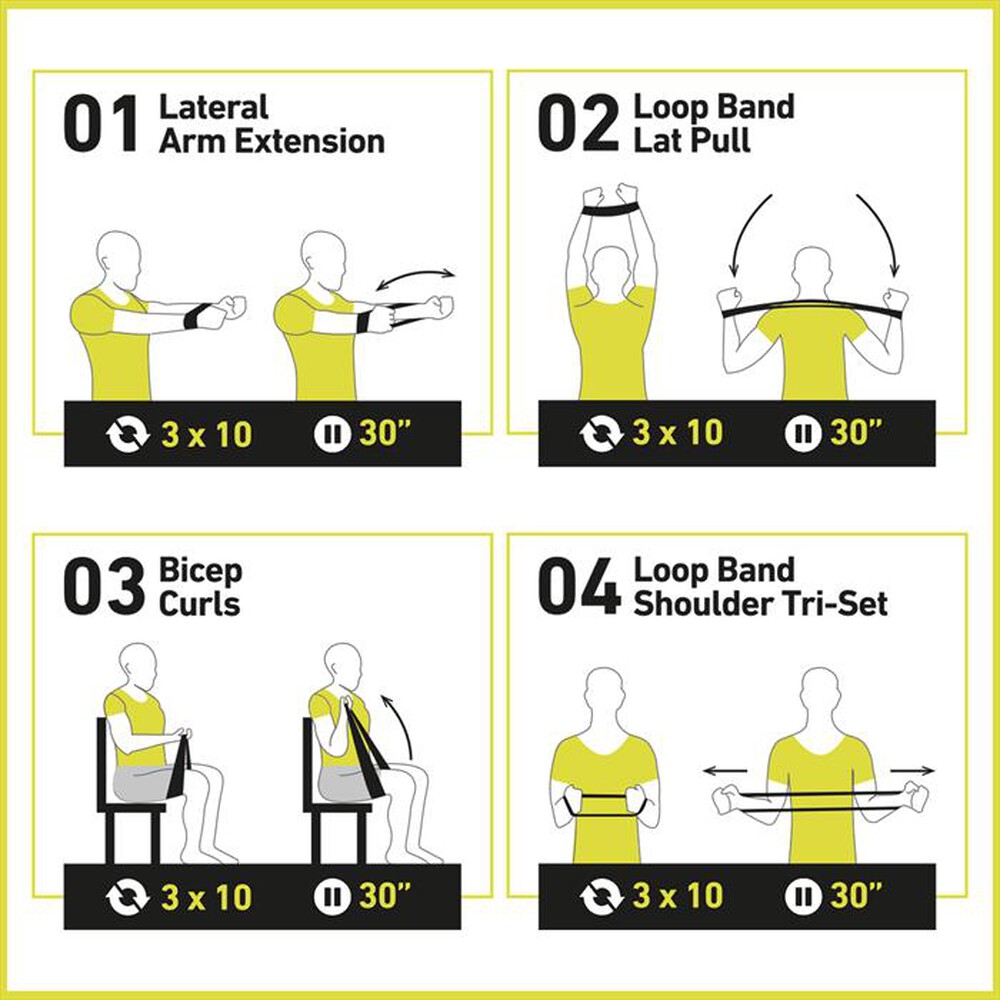 01 Lateral Arm Extension

3 x 10 30"

02 Loop Band Lat Pull

3 x 10 30"

03 Bicep Curls

3 x 10 30"

04 Loop Band Shoulder Tri-Set

3 x 10 30"