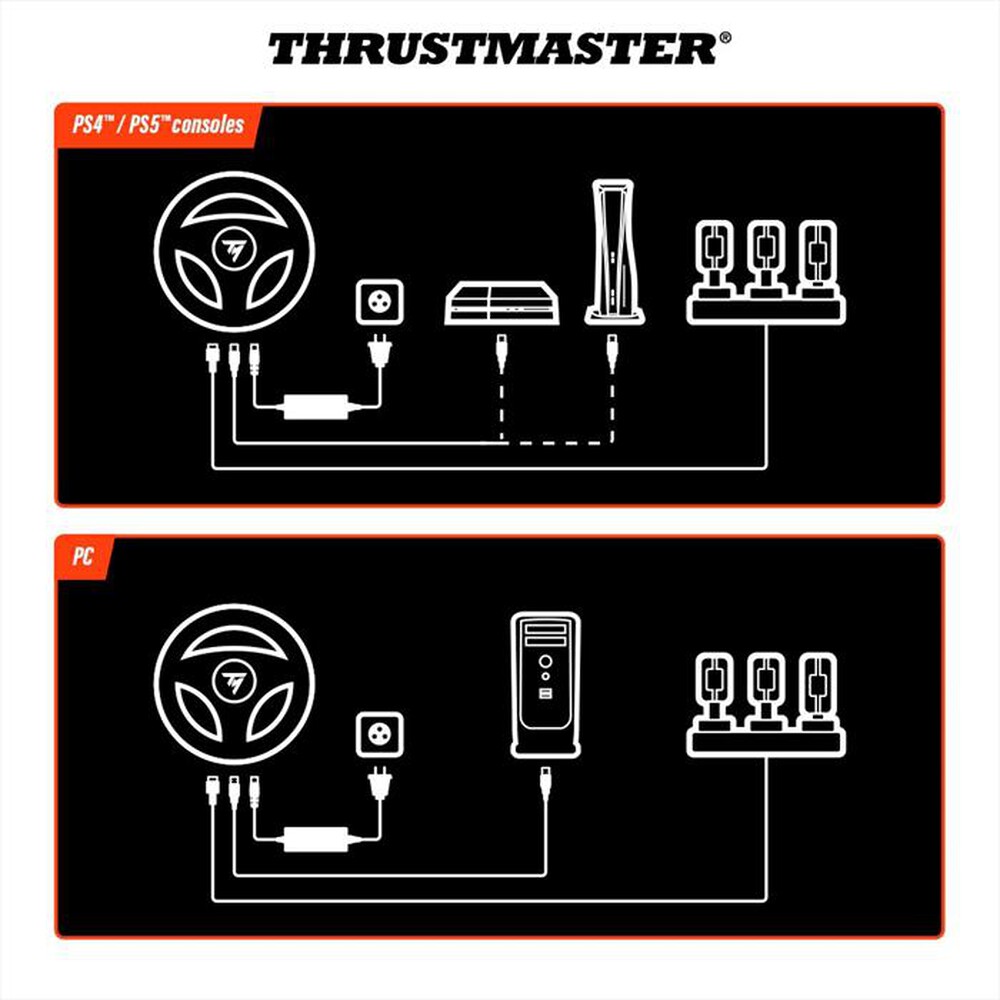 THRUSTMASTER®

PS4™ / PS5™ consoles

PC