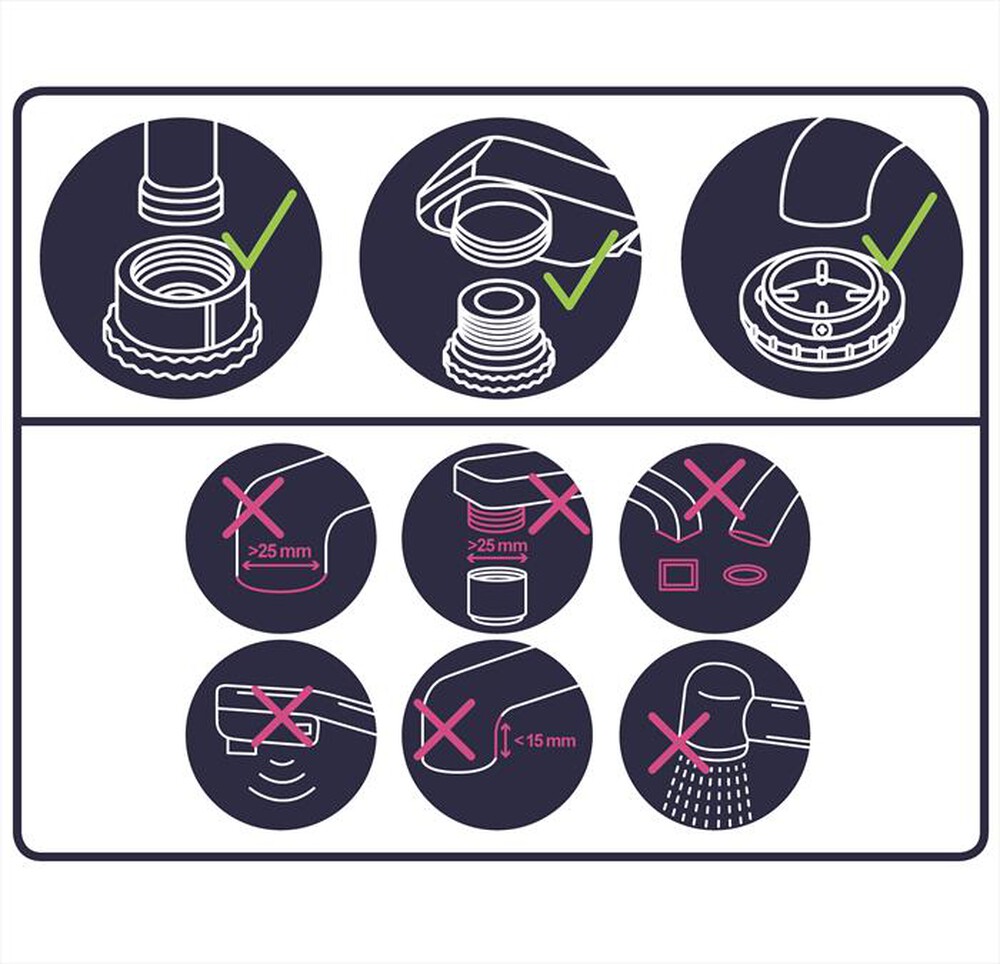 >25 mm

>25 mm

<15 mm