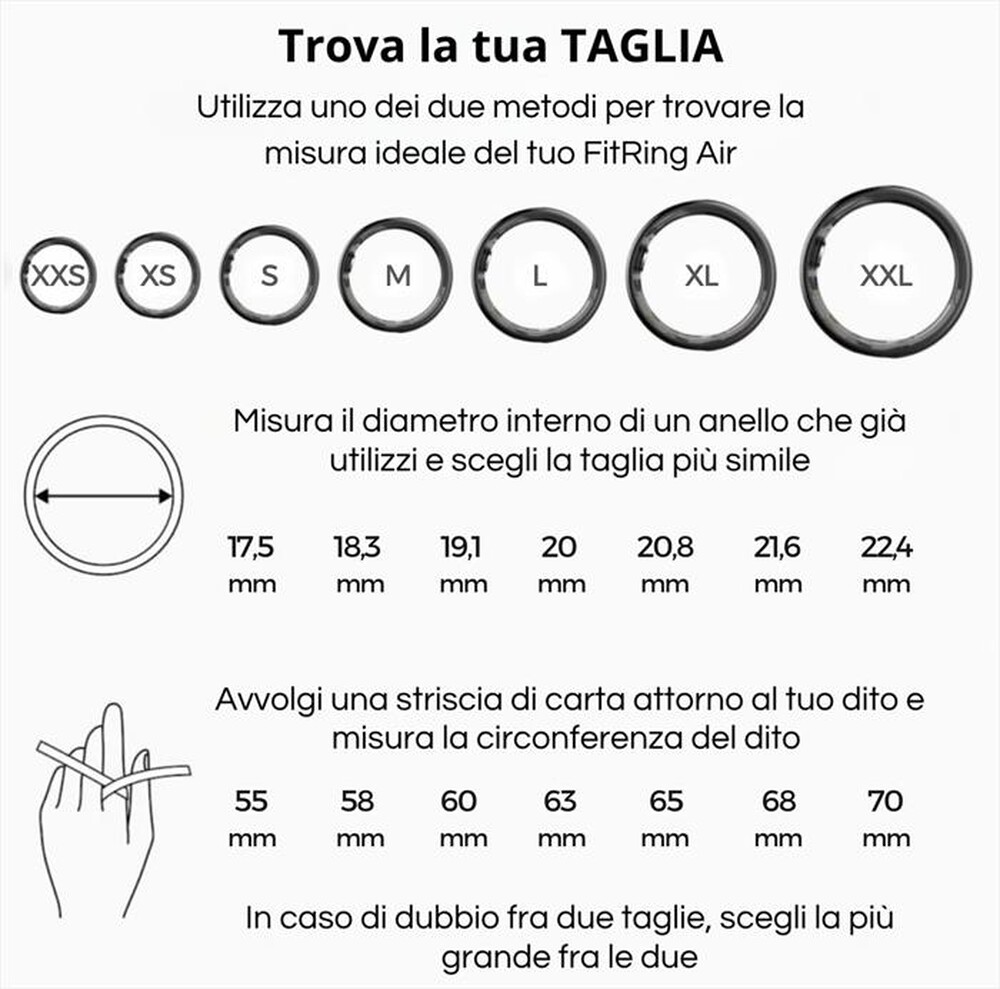 Trova la tua TAGLIA

Utilizza uno dei due metodi per trovare la misura ideale del tuo FitRing Air

XXS XS S M L XL XXL

Misura il diametro interno di un anello che già utilizzi e scegli la taglia più simile

17,5 mm 18,3 mm 19,1 mm 20 mm 20,8 mm 21,6 mm 22,4 mm

Avvolgi una striscia di carta attorno al tuo dito e misura la circonferenza del dito

55 mm 58 mm 60 mm 63 mm 65 mm 68 mm 70 mm

In caso di dubbio fra due taglie, scegli la più grande fra le due