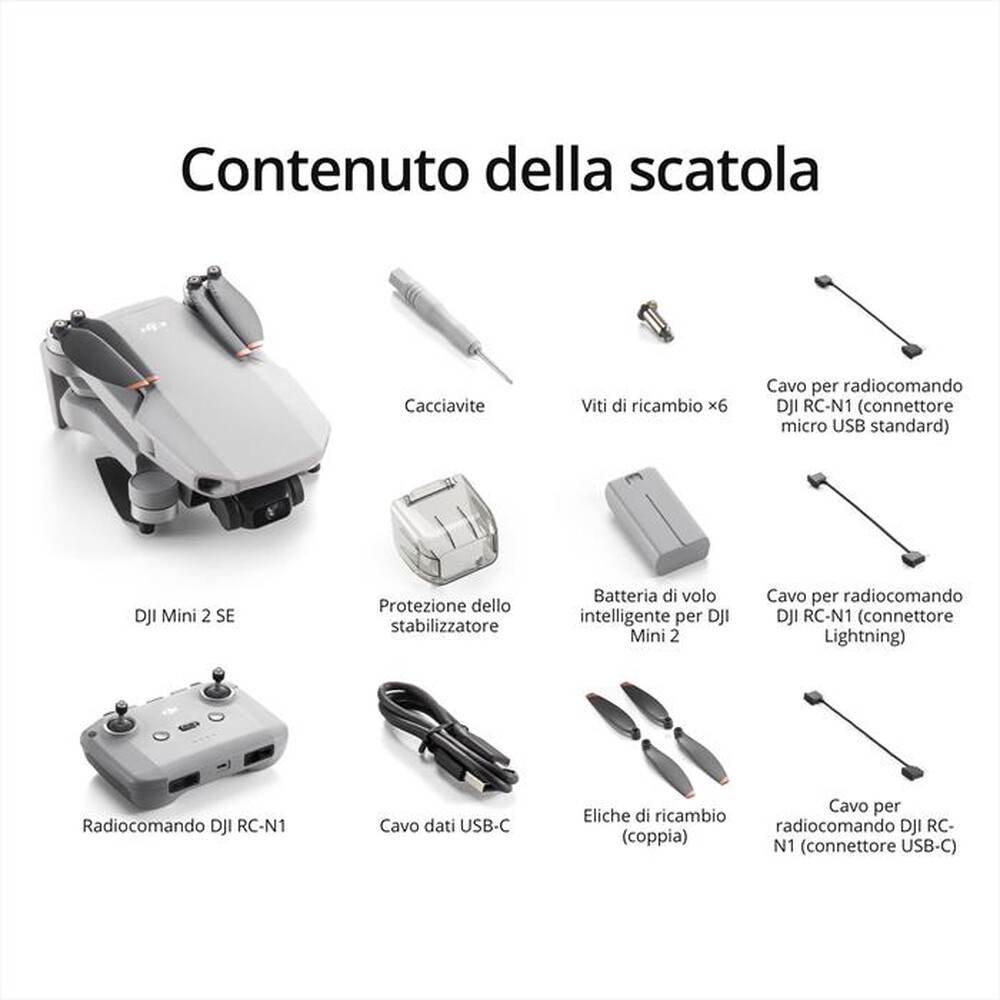 Contenuto della scatola

Cacciavite

Viti di ricambio ×6

Cavo per radiocomando DJI RC-N1 (connettore micro USB standard)

DJI Mini 2 SE

Protezione dello stabilizzatore

Batteria di volo intelligente per DJI Mini 2

Cavo per radiocomando DJI RC-N1 (connettore Lightning)

Radiocomando DJI RC-N1

Cavo dati USB-C

Eliche di ricambio (coppia)

Cavo per radiocomando DJI RC-N1 (connettore USB-C)