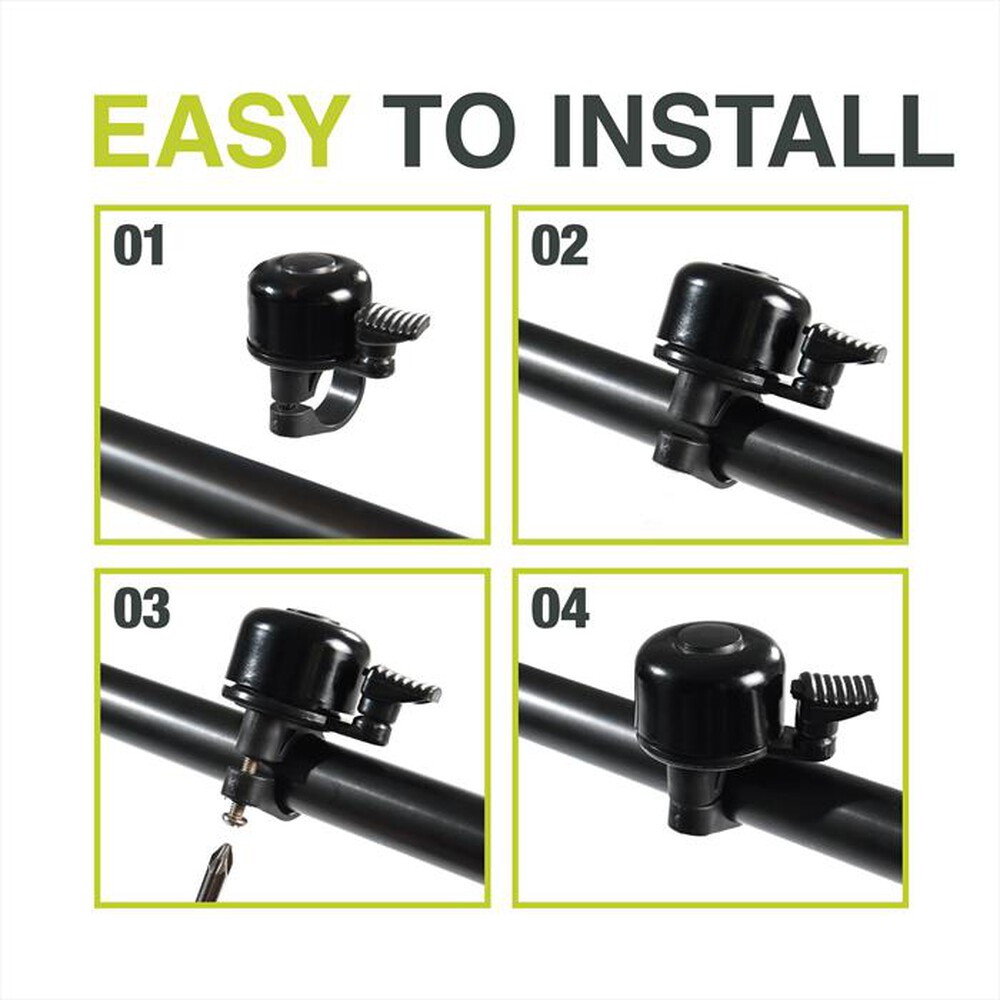 EASY TO INSTALL

01

02

03

04