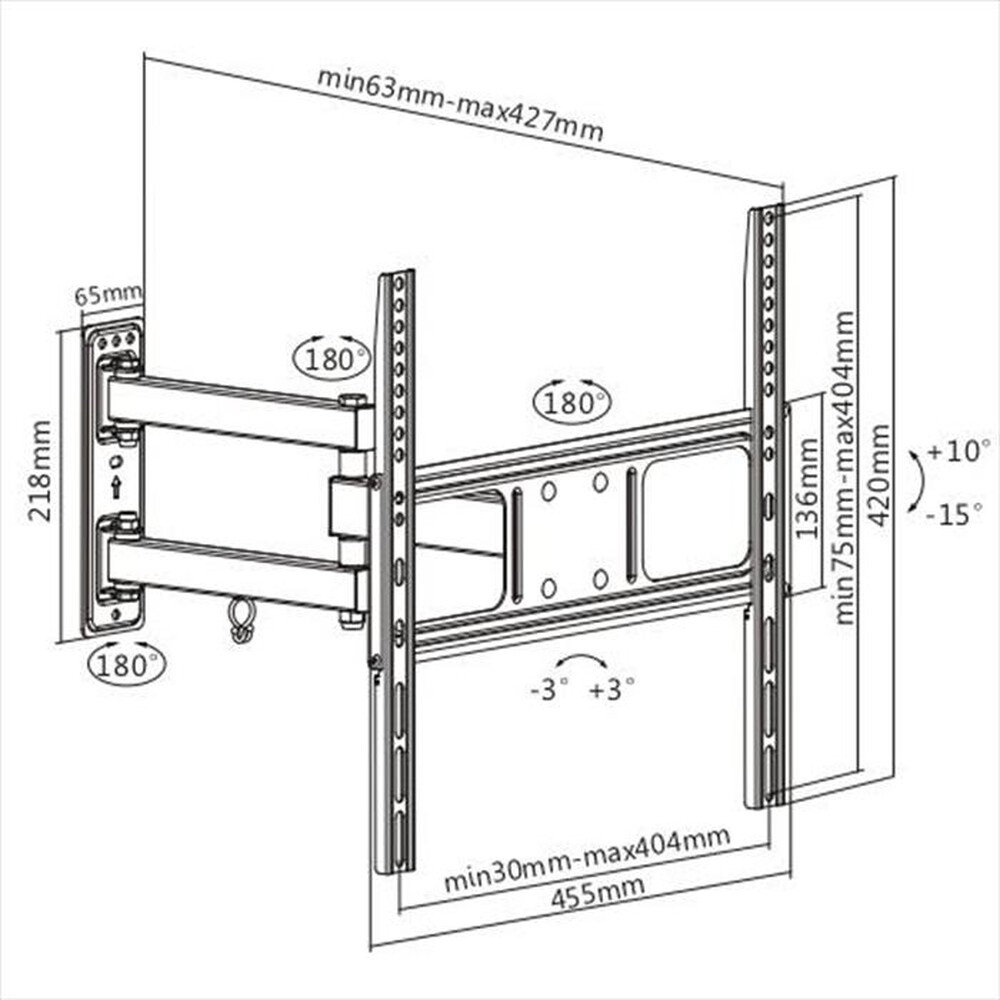 min63mm-max427mm

65mm

218mm

180°

180°

180°

136mm

min75mm-max404mm

420mm

+10°

-15°

-3° +3°

min30mm-max404mm

455mm