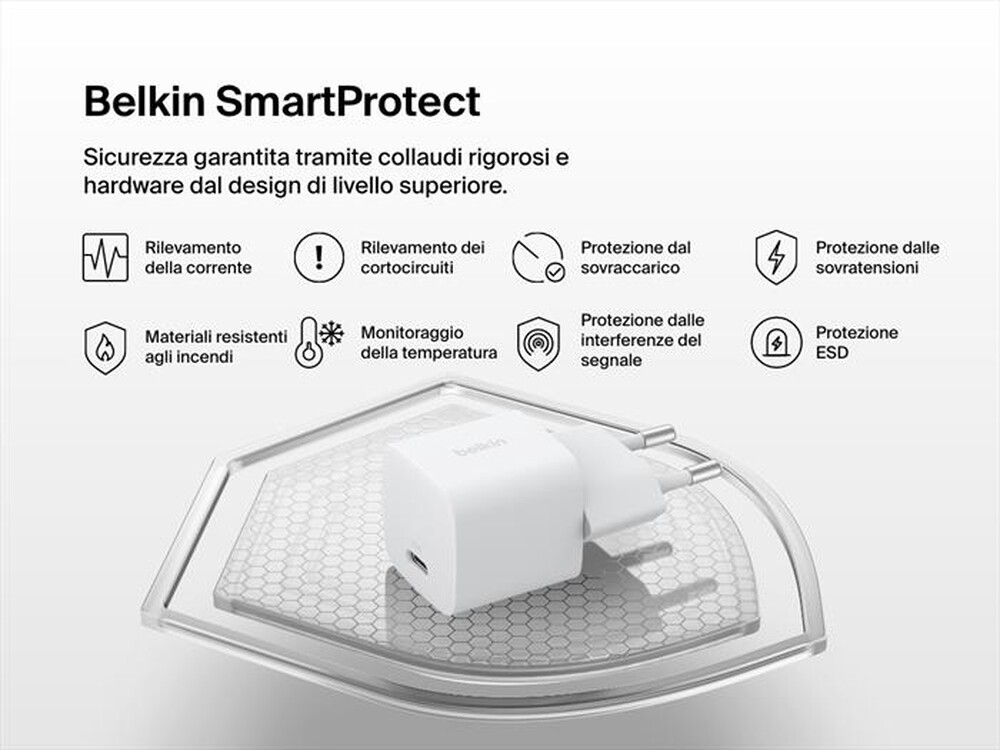 Belkin SmartProtect

Sicurezza garantita tramite collaudi rigorosi e hardware dal design di livello superiore.

Rilevamento della corrente

Rilevamento dei cortocircuiti

Protezione dal sovraccarico

Protezione dalle sovratensioni

Materiali resistenti agli incendi

Monitoraggio della temperatura

Protezione dalle interferenze del segnale

Protezione ESD

belkin