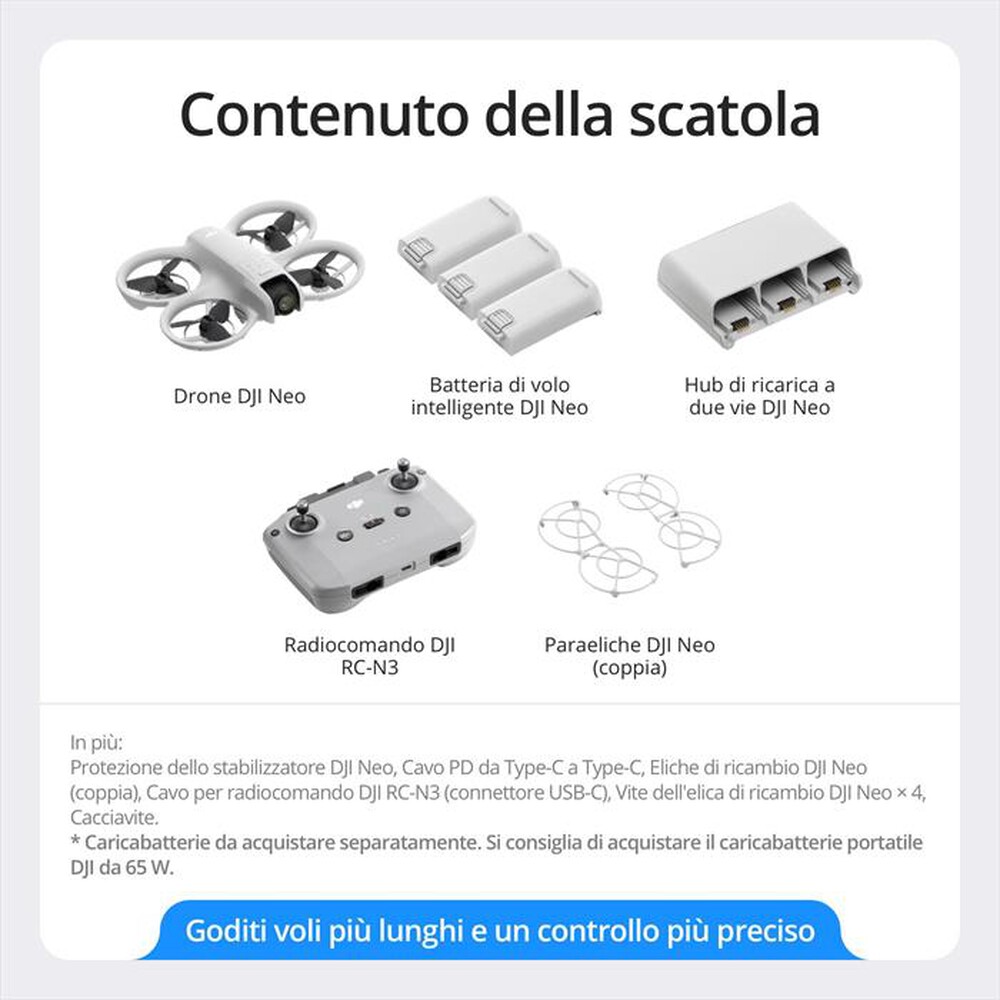 Contenuto della scatola

Drone DJI Neo

Batteria di volo intelligente DJI Neo

Hub di ricarica a due vie DJI Neo

Radiocomando DJI RC-N3

Paraeliche DJI Neo (coppia)

In più:
Protezione dello stabilizzatore DJI Neo, Cavo PD da Type-C a Type-C, Eliche di ricambio DJI Neo (coppia), Cavo per radiocomando DJI RC-N3 (connettore USB-C), Vite dell'elica di ricambio DJI Neo × 4, Cacciavite.
* Caricabatterie da acquistare separatamente. Si consiglia di acquistare il caricabatterie portatile DJI da 65 W.

Goditi voli più lunghi e un controllo più preciso