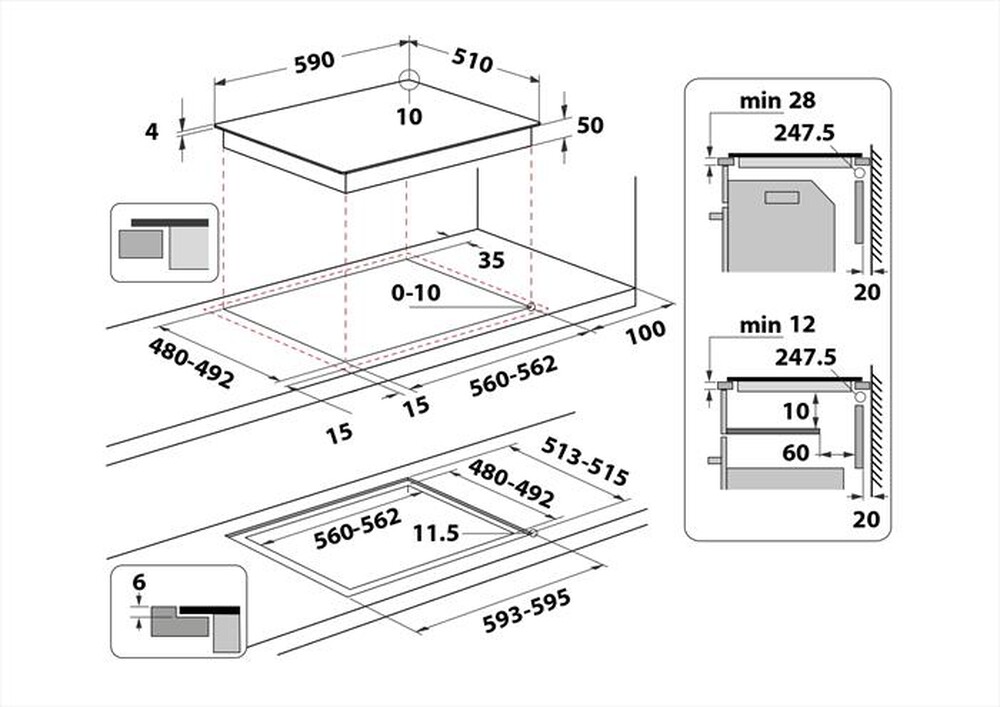 590
510
10
4
50
35
0-10
100
480-492
560-562
15
15
513-515
480-492
560-562
11.5
593-595
6
min 28
247.5
20
min 12
247.5
10
60
20