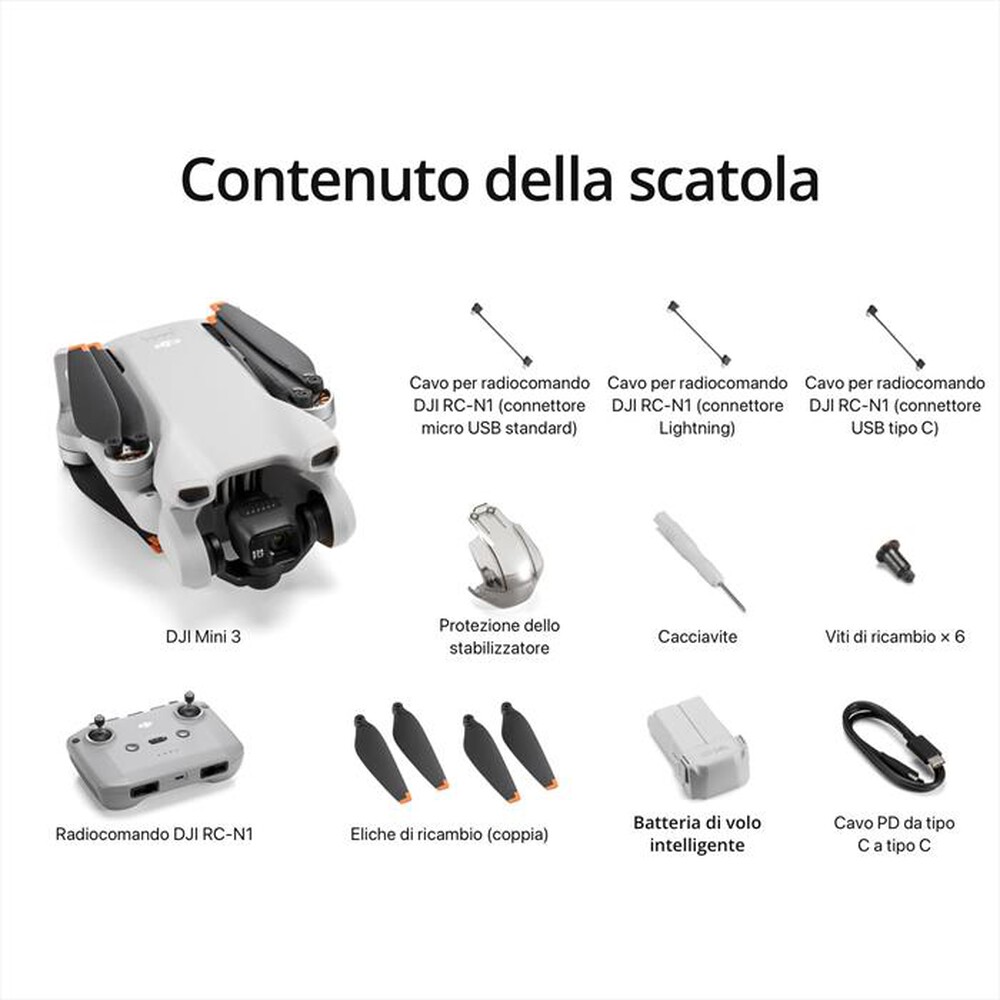 Contenuto della scatola

Cavo per radiocomando DJI RC-N1 (connettore micro USB standard)

Cavo per radiocomando DJI RC-N1 (connettore Lightning)

Cavo per radiocomando DJI RC-N1 (connettore USB tipo C)

DJI Mini 3

Protezione dello stabilizzatore

Cacciavite

Viti di ricambio × 6

Radiocomando DJI RC-N1

Eliche di ricambio (coppia)

Batteria di volo intelligente

Cavo PD da tipo C a tipo C