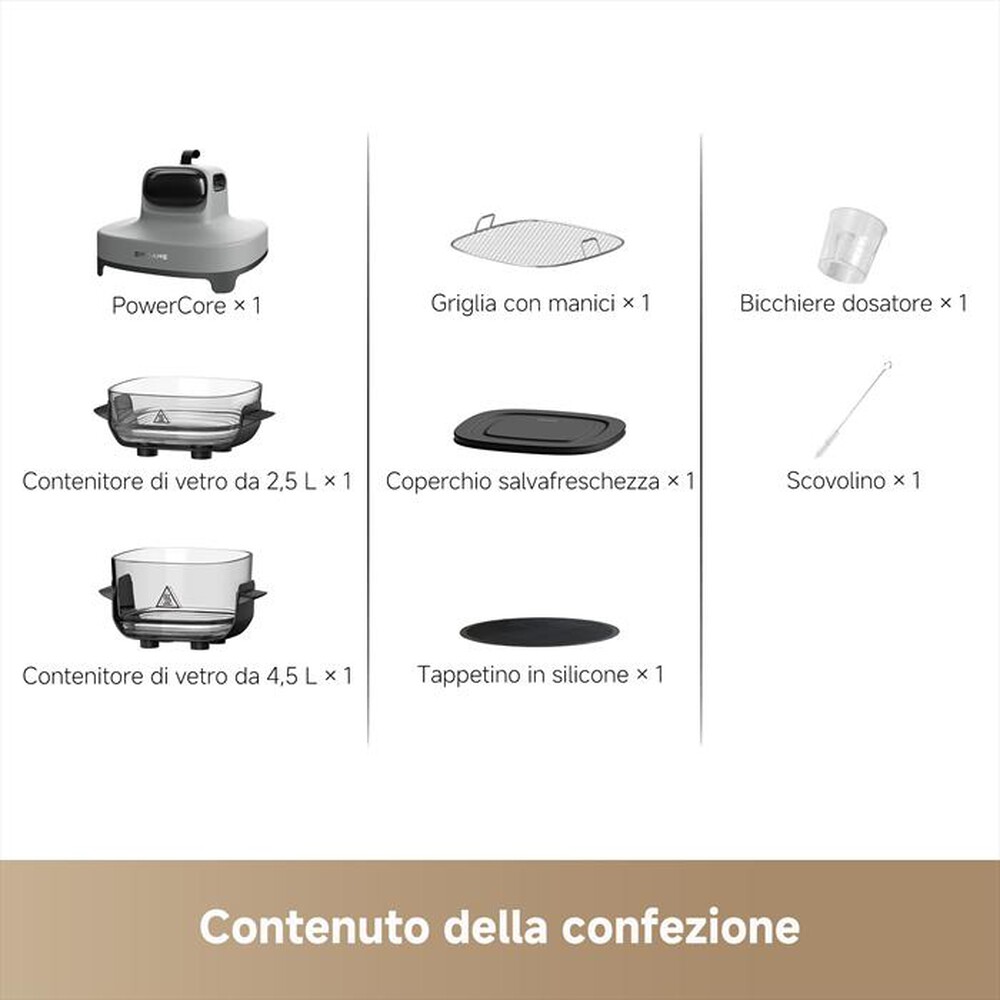 PowerCore × 1

Contenitore di vetro da 2,5 L × 1

Contenitore di vetro da 4,5 L × 1

Griglia con manici × 1

Coperchio salvafreschezza × 1

Tappetino in silicone × 1

Bicchiere dosatore × 1

Scovolino × 1

Contenuto della confezione