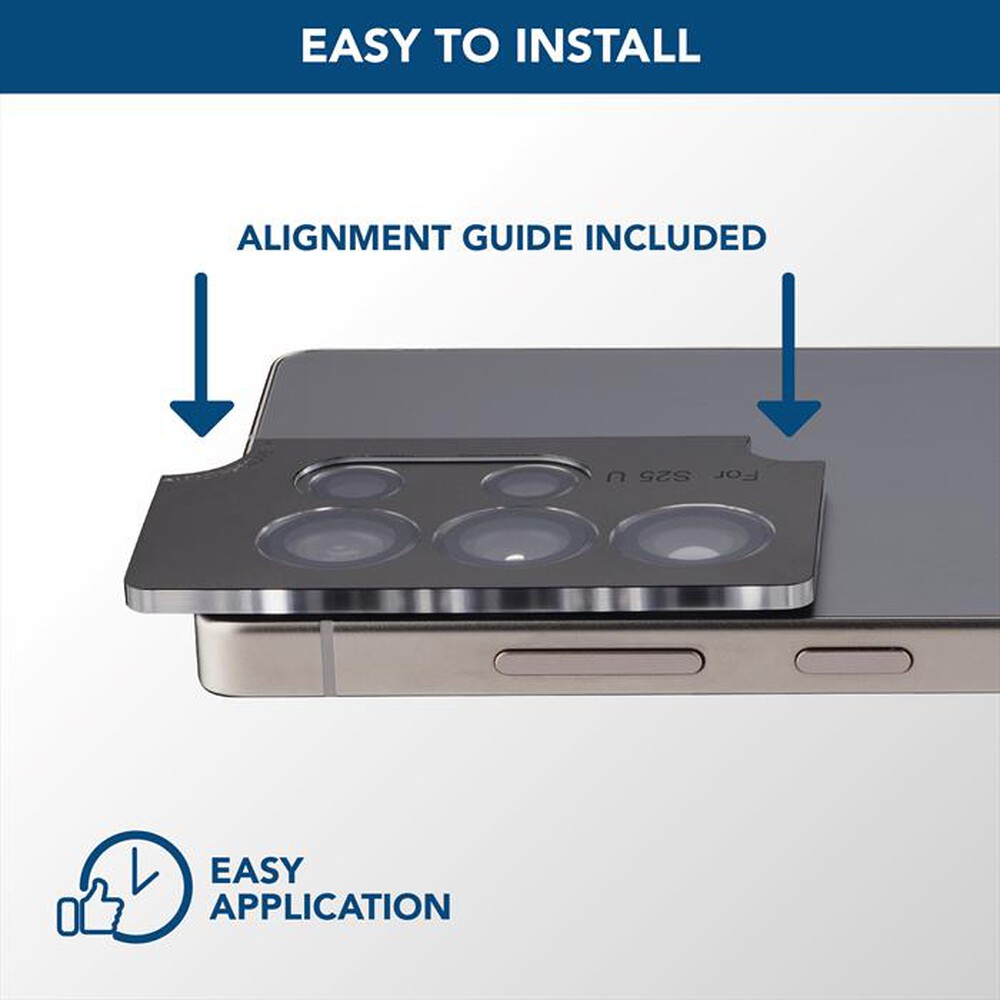 EASY TO INSTALL

ALIGNMENT GUIDE INCLUDED

For S25 U

EASY APPLICATION