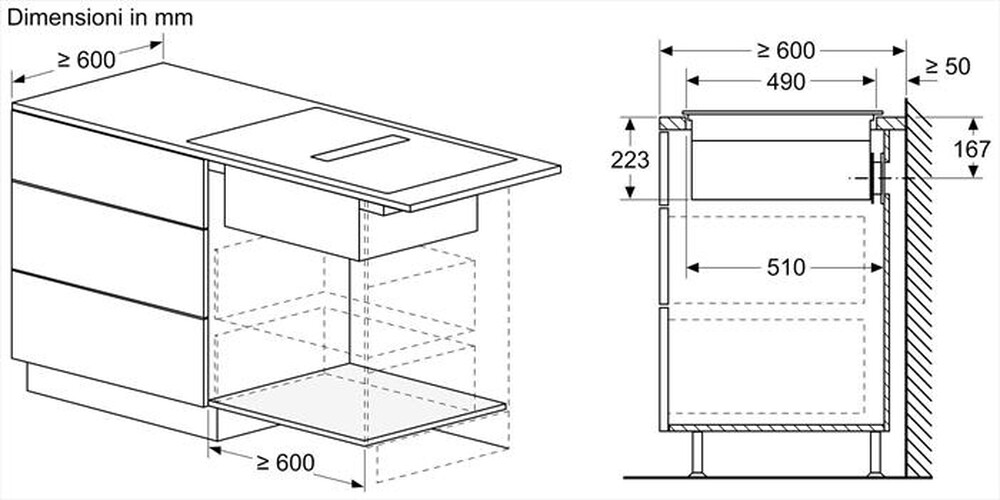 Dimensioni in mm

≥ 600

≥ 600

≥ 600

490

≥ 50

223

167

510