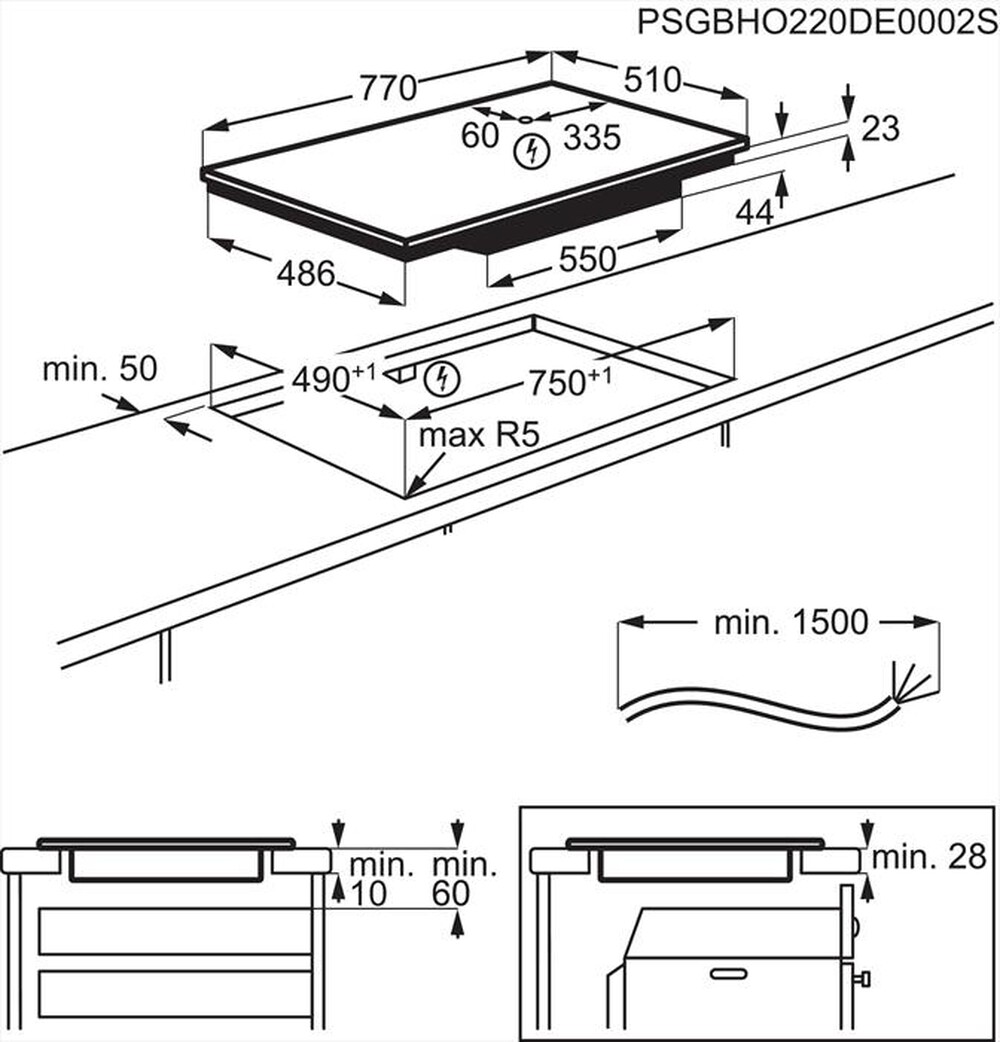 PSGBHO220DE0002S

770
510
60
335
23
44
486
550

min. 50
$490^{+1}$
$750^{+1}$
max R5

min. 1500

min.
10
min.
60

min. 28