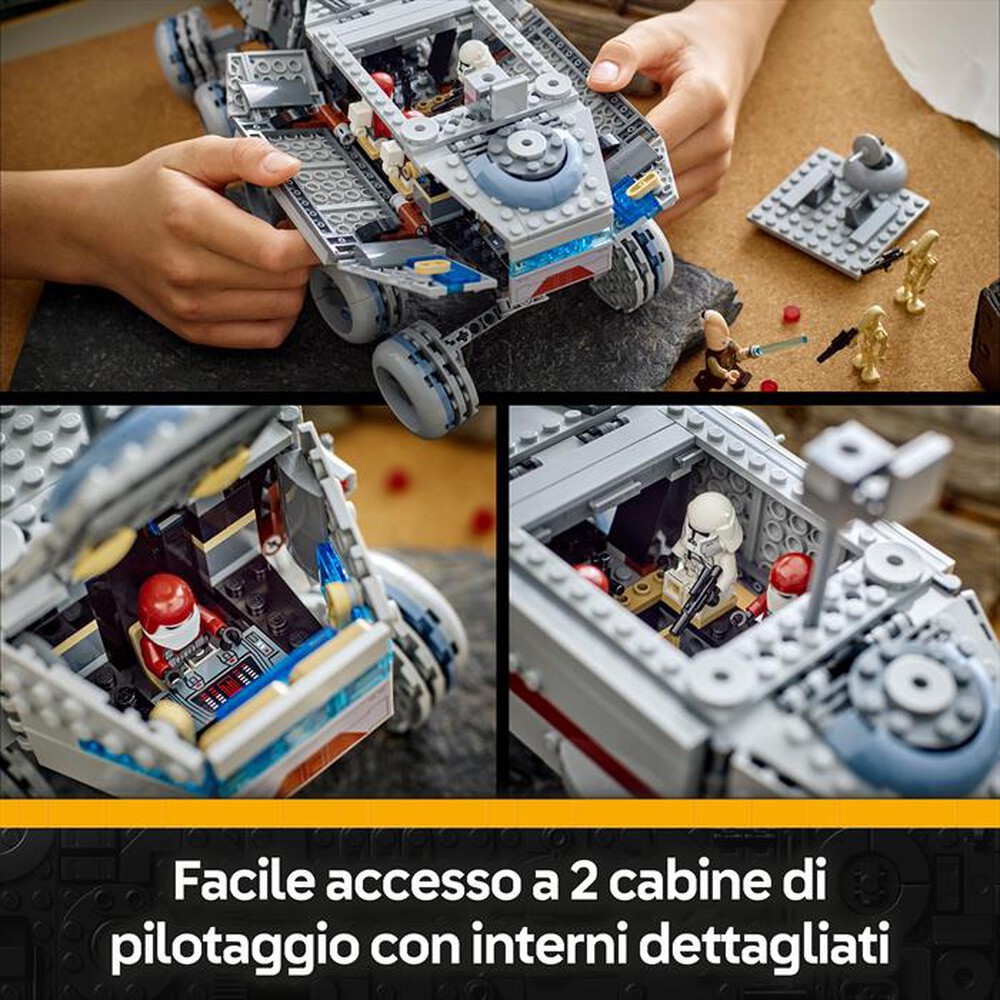 Facile accesso a 2 cabine di pilotaggio con interni dettagliati