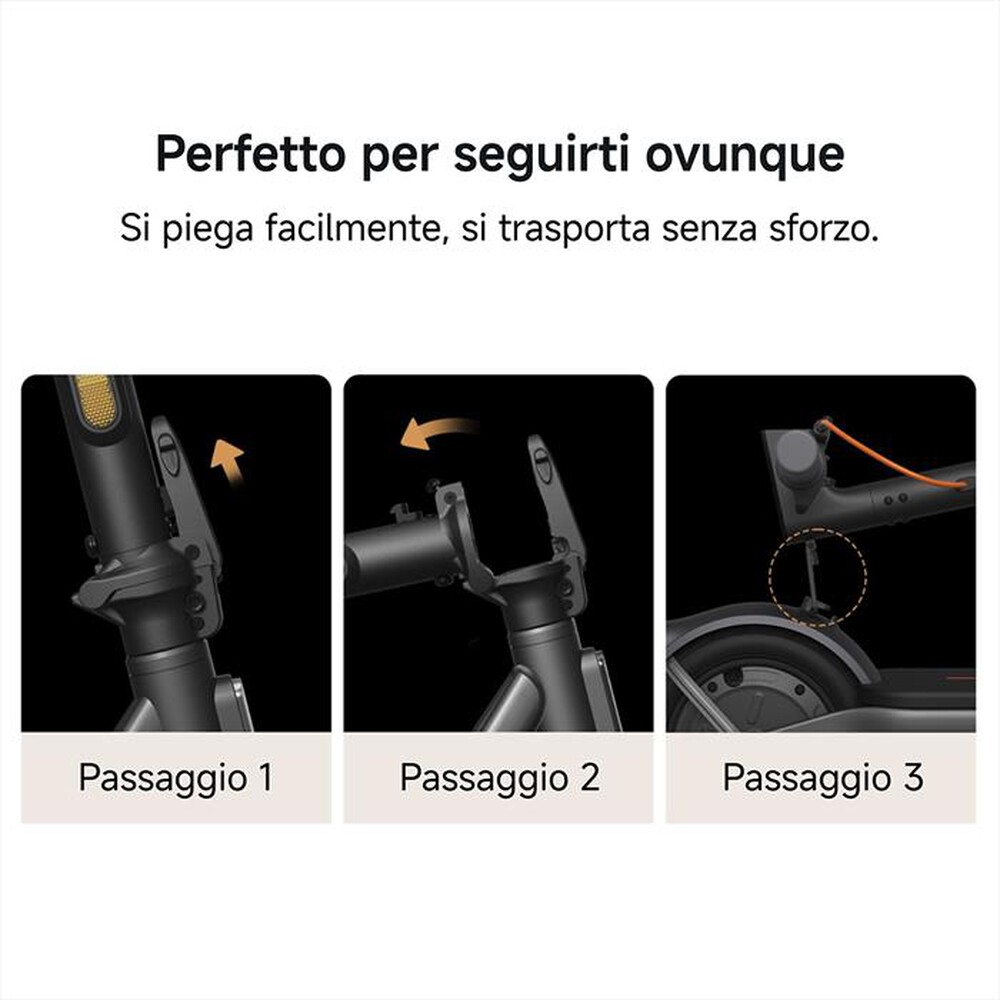 Perfetto per seguirti ovunque

Si piega facilmente, si trasporta senza sforzo.

Passaggio 1

Passaggio 2

Passaggio 3