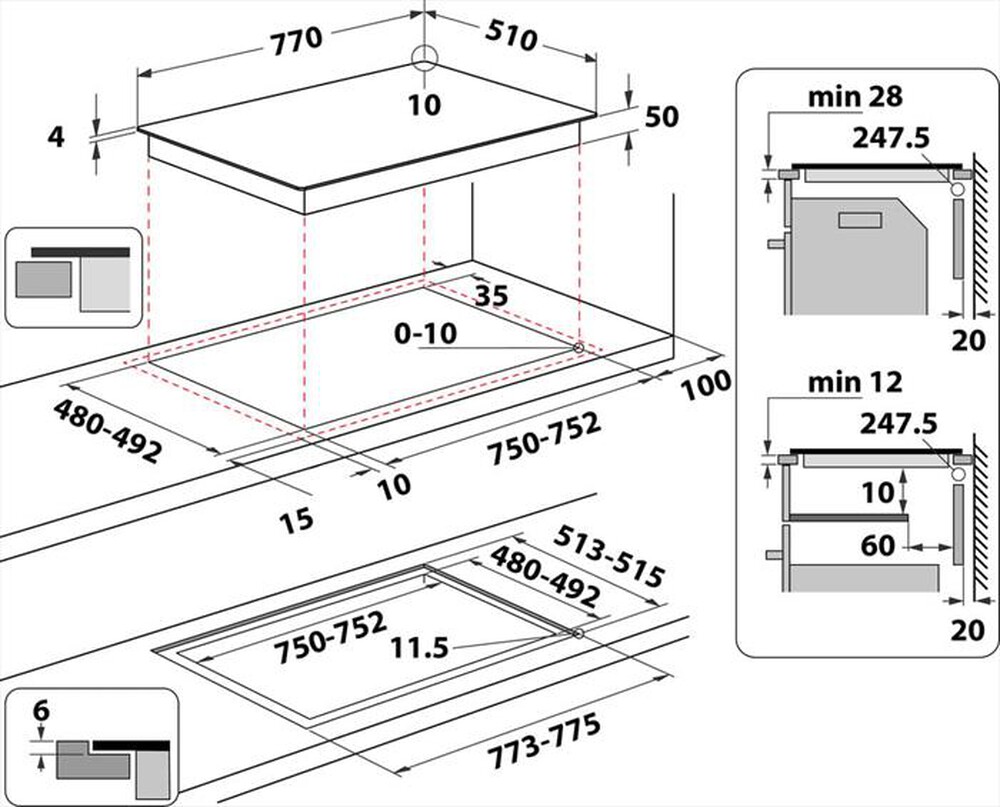 770
510
10
4
50
35
0-10
100
480-492
750-752
10
15
513-515
480-492
750-752
11.5
773-775
6
min 28
247.5
20
min 12
247.5
10
60
20