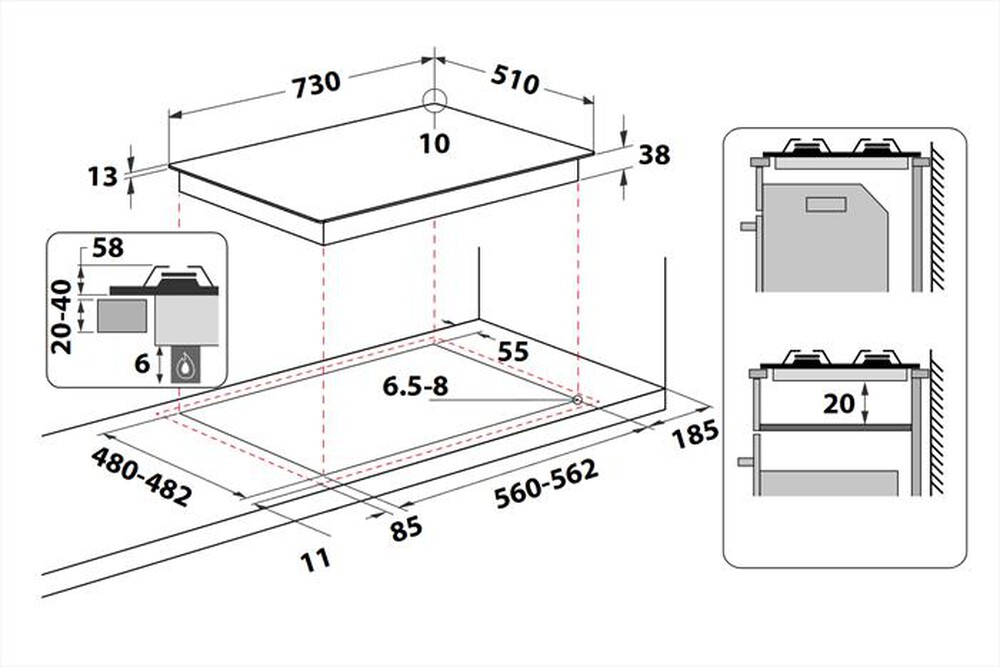 730
510
10
13
38
58
20-40
6
55
6.5-8
185
480-482
560-562
85
11
20