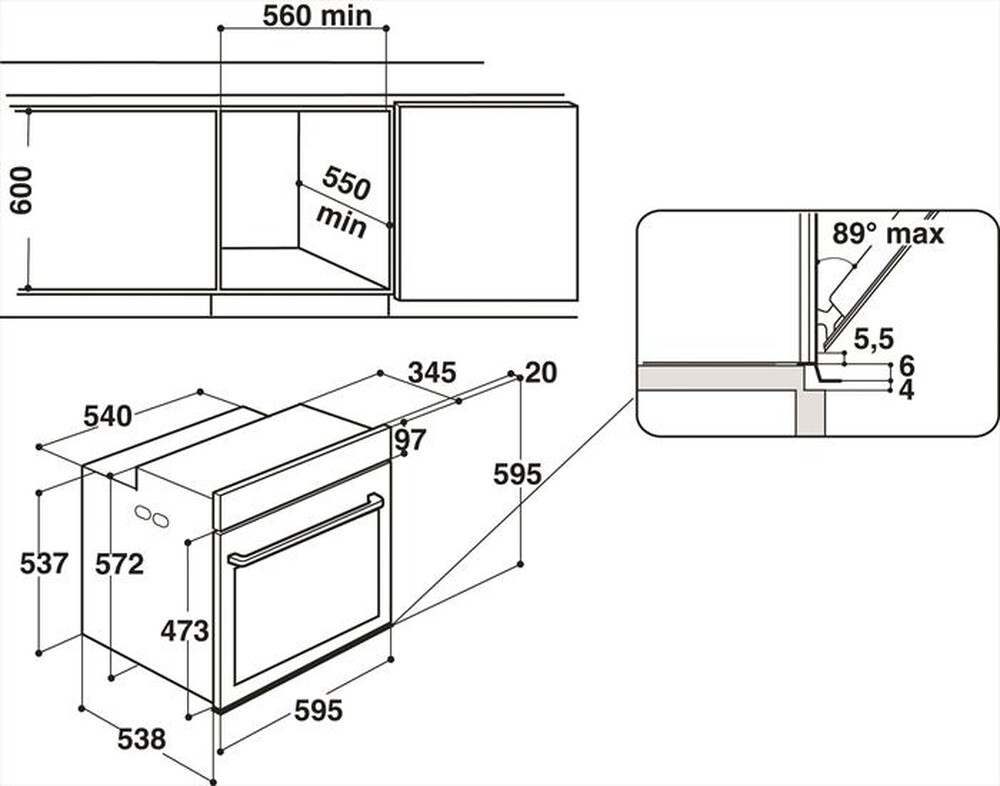 560 min

600

550 min

89° max

5,5
6
4

345
20
540
97
595
537
572
473
595
538